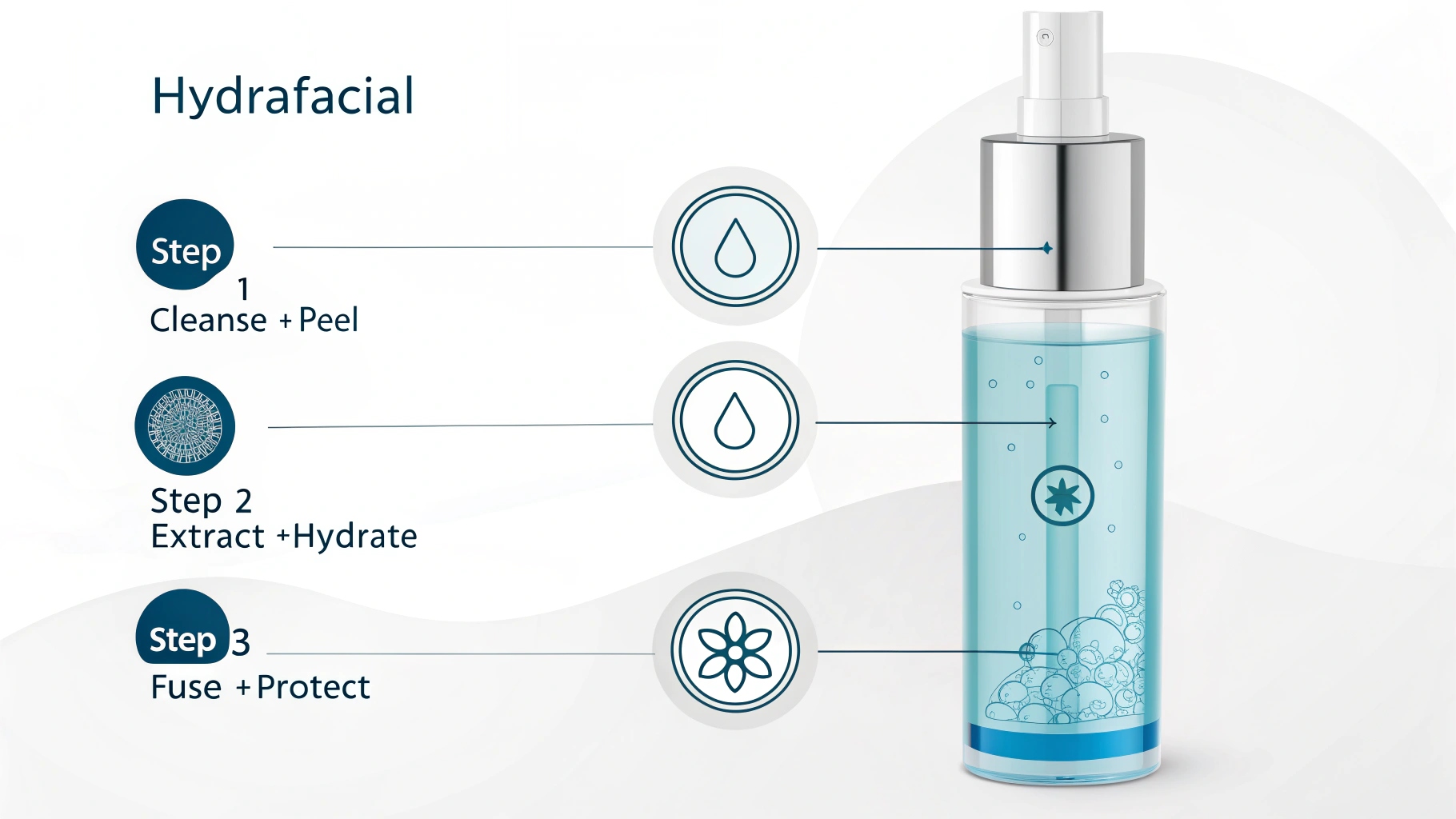 Hydrafacial

Step
1
Cleanse + Peel

Step 2
Extract +Hydrate

Step 3
Fuse + Protect